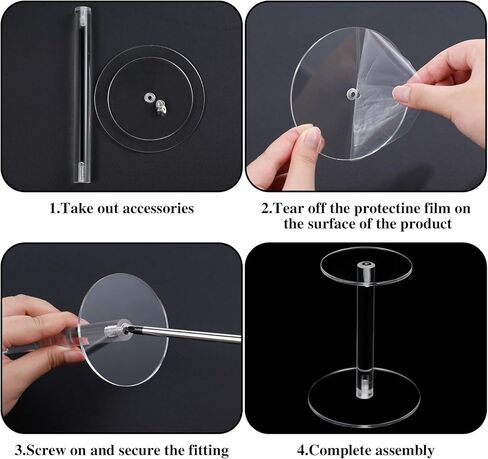 1.Take out accessories

2.Tear off the protectine film on the surface of the product

3.Screw on and secure the fitting

4.Complete assembly