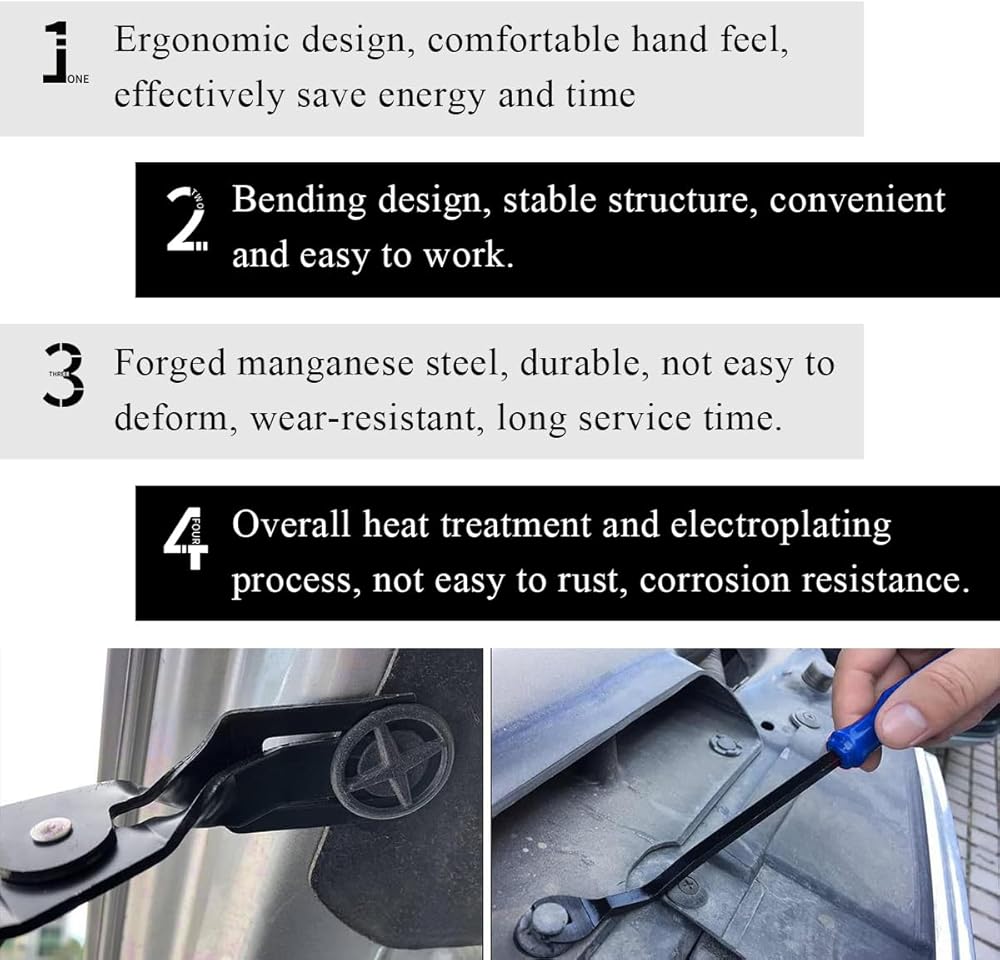 1 ONE Ergonomic design, comfortable hand feel, effectively save energy and time

2 TWO Bending design, stable structure, convenient and easy to work.

3 THREE Forged manganese steel, durable, not easy to deform, wear-resistant, long service time.

4 FOUR Overall heat treatment and electroplating process, not easy to rust, corrosion resistance.