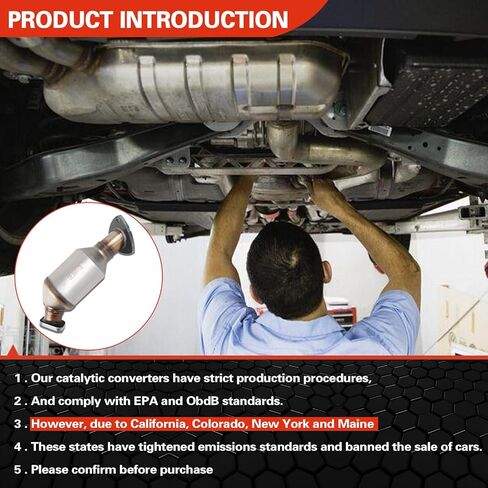 PRODUCT INTRODUCTION

1 . Our catalytic converters have strict production procedures,

2 . And comply with EPA and ObdB standards.

3 . However, due to California, Colorado, New York and Maine

4 . These states have tightened emissions standards and banned the sale of cars.

5 . Please confirm before purchase