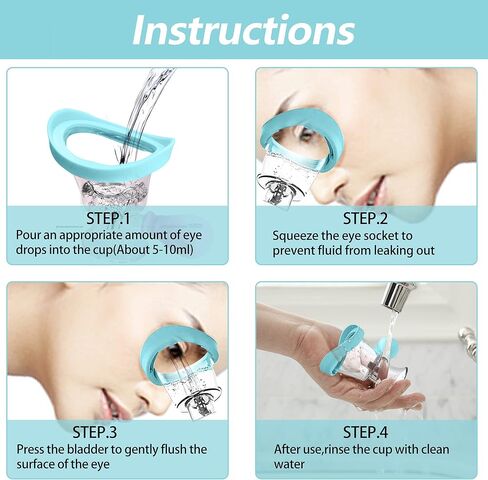 Instructions

STEP.1
Pour an appropriate amount of eye drops into the cup(About 5-10ml)

STEP.2
Squeeze the eye socket to prevent fluid from leaking out

STEP.3
Press the bladder to gently flush the surface of the eye

STEP.4
After use,rinse the cup with clean water