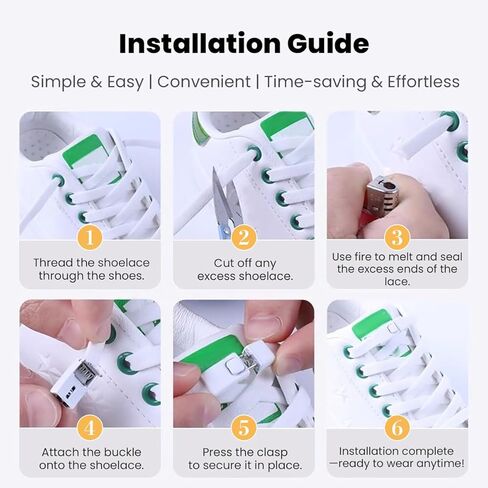 Installation Guide

Simple & Easy | Convenient | Time-saving & Effortless

1
Thread the shoelace through the shoes.

2
Cut off any excess shoelace.

3
Use fire to melt and seal the excess ends of the lace.

4
Attach the buckle onto the shoelace.

5
Press the clasp to secure it in place.

6
Installation complete —ready to wear anytime!