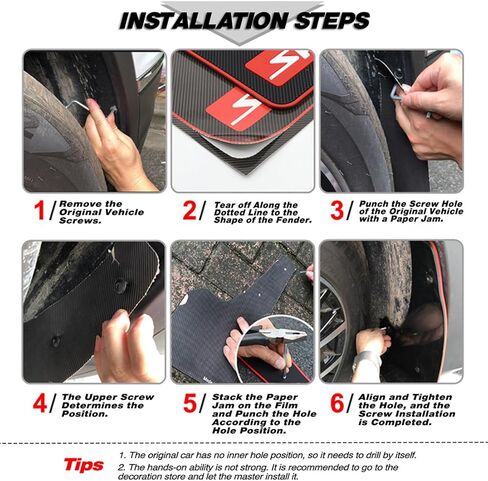 INSTALLATION STEPS

1/ Remove the Original Vehicle Screws.

2/ Tear off Along the Dotted Line to the Shape of the Fender.

3/ Punch the Screw Hole of the Original Vehicle with a Paper Jam.

4/ The Upper Screw Determines the Position.

5/ Stack the Paper Jam on the Film and Punch the Hole According to the Hole Position.

6/ Align and Tighten the Hole, and the Screw Installation is Completed.

Tips
1. The original car has no inner hole position, so it needs to drill by itself.
2. The hands-on ability is not strong. It is recommended to go to the decoration store and let the master install it.