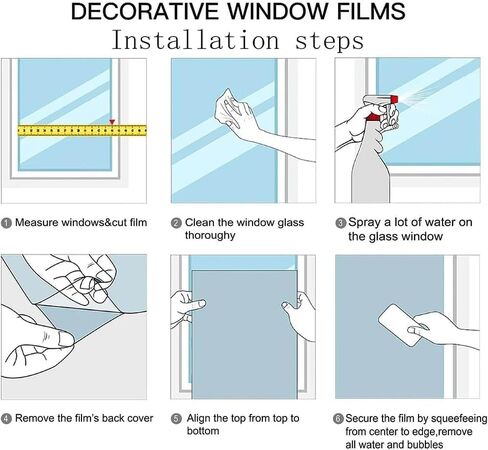 DECORATIVE WINDOW FILMS
Installation steps

1 Measure windows&cut film

2 Clean the window glass thoroughy

3 Spray a lot of water on the glass window

4 Remove the film's back cover

5 Align the top from top to bottom

6 Secure the film by squeefeeing from center to edge,remove all water and bubbles