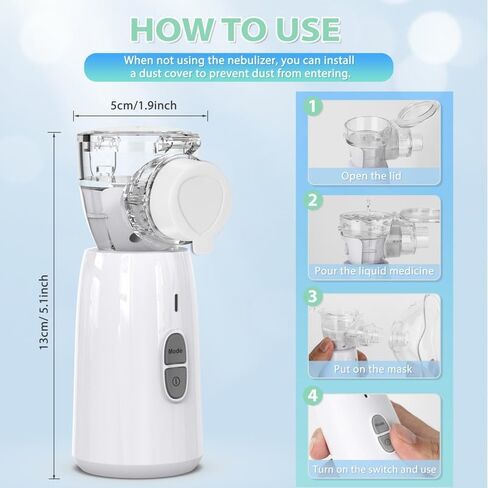 HOW TO USE

When not using the nebulizer, you can install a dust cover to prevent dust from entering.

5cm/1.9inch

13cm/5.1inch

Mode

1
Open the lid

2
Pour the liquid medicine

3
Put on the mask

4
Turn on the switch and use