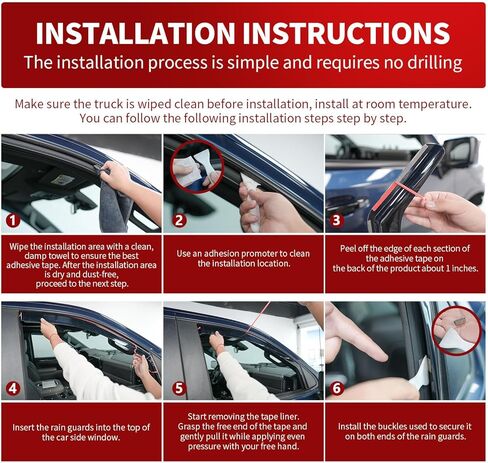 INSTALLATION INSTRUCTIONS
The installation process is simple and requires no drilling

Make sure the truck is wiped clean before installation, install at room temperature. You can follow the following installation steps step by step.

1

Wipe the installation area with a clean, damp towel to ensure the best adhesive tape. After the installation area is dry and dust-free, proceed to the next step.

2

Use an adhesion promoter to clean the installation location.

3

Peel off the edge of each section of the adhesive tape on the back of the product about 1 inches.

4

Insert the rain guards into the top of the car side window.

5

Start removing the tape liner. Grasp the free end of the tape and gently pull it while applying even pressure with your free hand.

6

Install the buckles used to secure it on both ends of the rain guards.