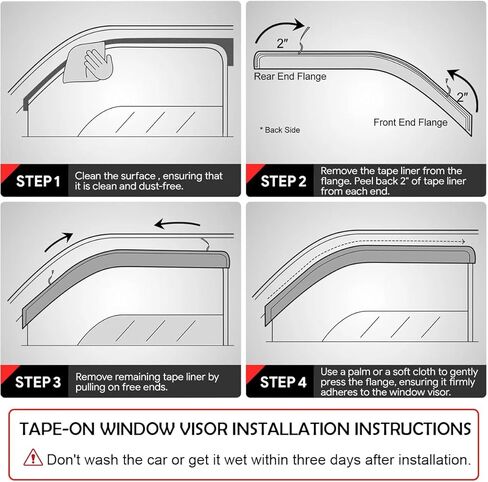 STEP 1 Clean the surface , ensuring that it is clean and dust-free.

2"

Rear End Flange

2"

Front End Flange

* Back Side

STEP 2 Remove the tape liner from the flange. Peel back 2" of tape liner from each end.

STEP 3 Remove remaining tape liner by pulling on free ends.

STEP 4 Use a palm or a soft cloth to gently press the flange, ensuring it firmly adheres to the window visor.

TAPE-ON WINDOW VISOR INSTALLATION INSTRUCTIONS

Don't wash the car or get it wet within three days after installation.