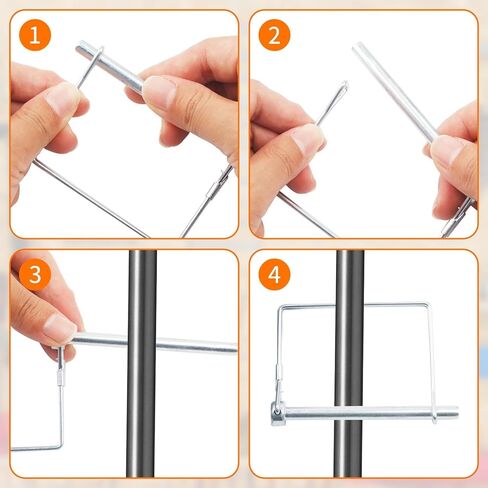 1
2
3
4