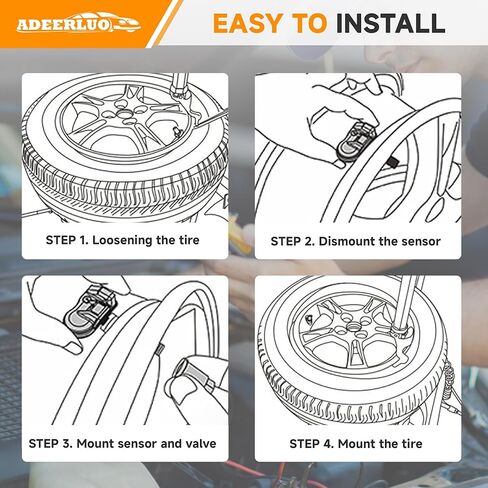 ADEERLUO

EASY TO INSTALL

STEP 1. Loosening the tire

STEP 2. Dismount the sensor

STEP 3. Mount sensor and valve

STEP 4. Mount the tire