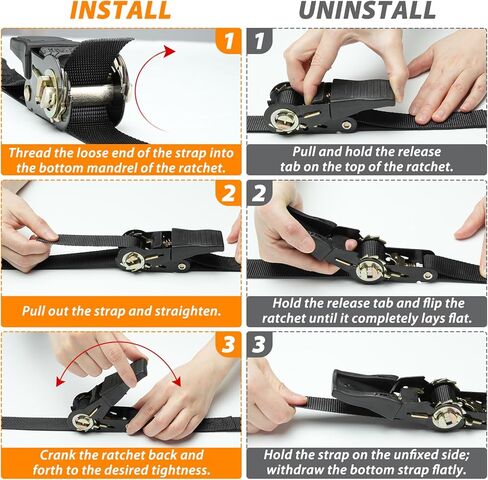 INSTALL

1

Thread the loose end of the strap into the bottom mandrel of the ratchet.

2

Pull out the strap and straighten.

3

Crank the ratchet back and forth to the desired tightness.

UNINSTALL

1

Pull and hold the release tab on the top of the ratchet.

2

Hold the release tab and flip the ratchet until it completely lays flat.

3

Hold the strap on the unfixed side; withdraw the bottom strap flatly.