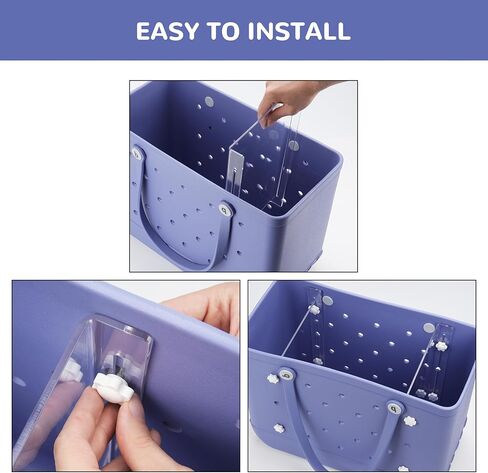 EASY TO INSTALL