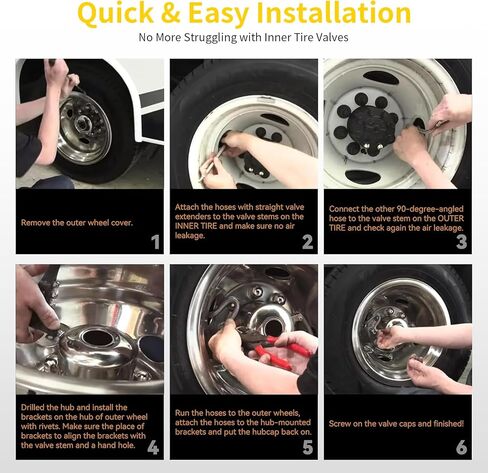 Quick & Easy Installation

No More Struggling with Inner Tire Valves

Remove the outer wheel cover.

1

Attach the hoses with straight valve extenders to the valve stems on the INNER TIRE and make sure no air leakage.

2

Connect the other 90-degree-angled hose to the valve stem on the OUTER TIRE and check again the air leakage.

3

Drilled the hub and install the brackets on the hub of outer wheel with rivets. Make sure the place of brackets to align the brackets with the valve stem and a hand hole.

4

Run the hoses to the outer wheels, attach the hoses to the hub-mounted brackets and put the hubcap back on.

5

Screw on the valve caps and finished!

6