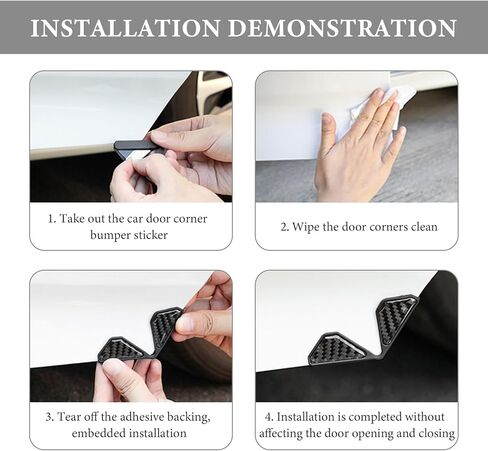 INSTALLATION DEMONSTRATION

1. Take out the car door corner bumper sticker

2. Wipe the door corners clean

3. Tear off the adhesive backing, embedded installation

4. Installation is completed without affecting the door opening and closing