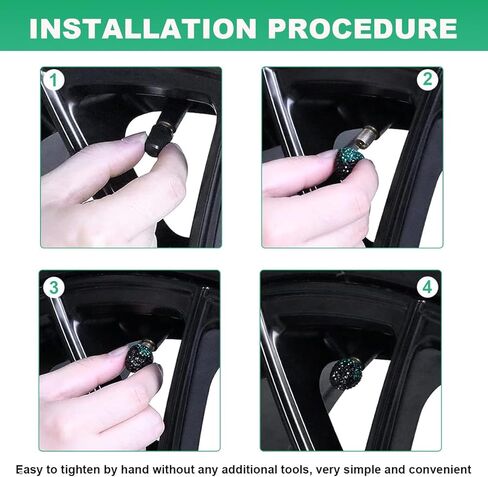 INSTALLATION PROCEDURE

1

2

3

4

Easy to tighten by hand without any additional tools, very simple and convenient