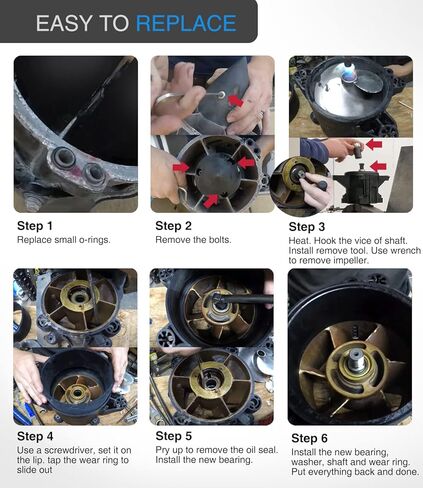 EASY TO REPLACE

Step 1
Replace small o-rings.

Step 2
Remove the bolts.

Step 3
Heat. Hook the vice of shaft. Install remove tool. Use wrench to remove impeller.

Step 4
Use a screwdriver, set it on the lip. tap the wear ring to slide out

Step 5
Pry up to remove the oil seal. Install the new bearing.

Step 6
Install the new bearing, washer, shaft and wear ring. Put everything back and done.