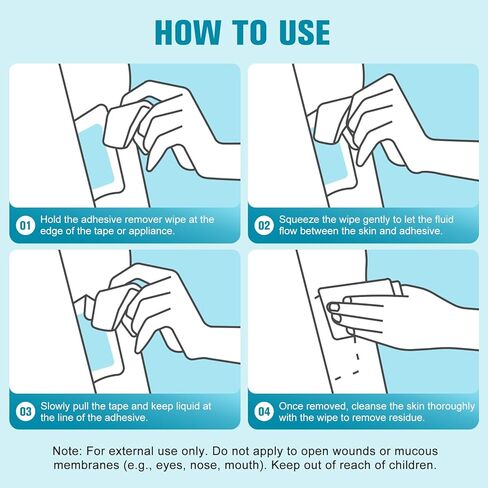 HOW TO USE

01 Hold the adhesive remover wipe at the edge of the tape or appliance.

02 Squeeze the wipe gently to let the fluid flow between the skin and adhesive.

03 Slowly pull the tape and keep liquid at the line of the adhesive.

04 Once removed, cleanse the skin thoroughly with the wipe to remove residue.

Note: For external use only. Do not apply to open wounds or mucous membranes (e.g., eyes, nose, mouth). Keep out of reach of children.