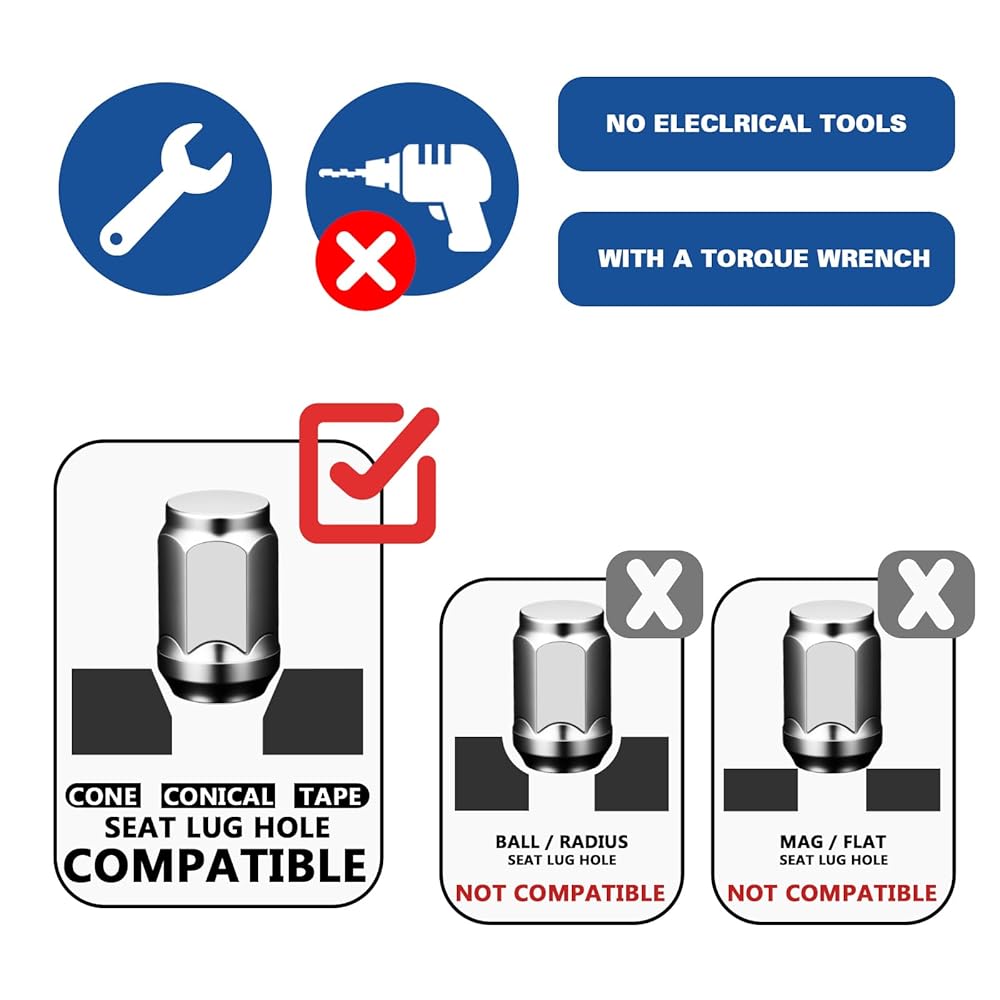 NO ELECLRICAL TOOLS

WITH A TORQUE WRENCH

CONE CONICAL TAPE
SEAT LUG HOLE
COMPATIBLE

BALL / RADIUS
SEAT LUG HOLE
NOT COMPATIBLE

MAG / FLAT
SEAT LUG HOLE
NOT COMPATIBLE