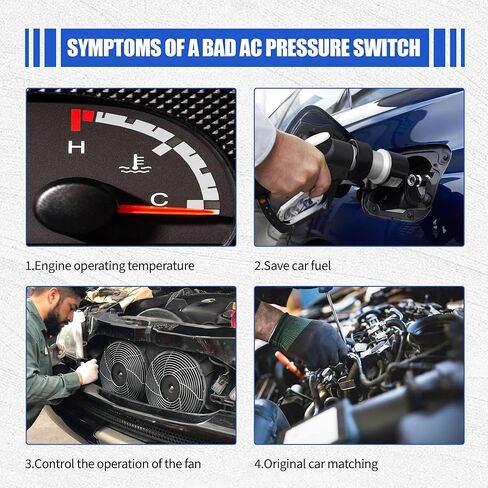 SYMPTOMS OF A BAD AC PRESSURE SWITCH

H

C

1.Engine operating temperature

2.Save car fuel

3.Control the operation of the fan

4.Original car matching