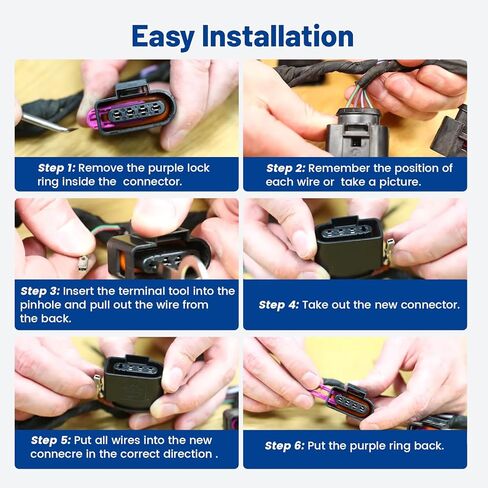 Easy Installation

Step 1: Remove the purple lock ring inside the connector.

Step 2: Remember the position of each wire or take a picture.

Step 3: Insert the terminal tool into the pinhole and pull out the wire from the back.

Step 4: Take out the new connector.

Step 5: Put all wires into the new connecre in the correct direction .

Step 6: Put the purple ring back.