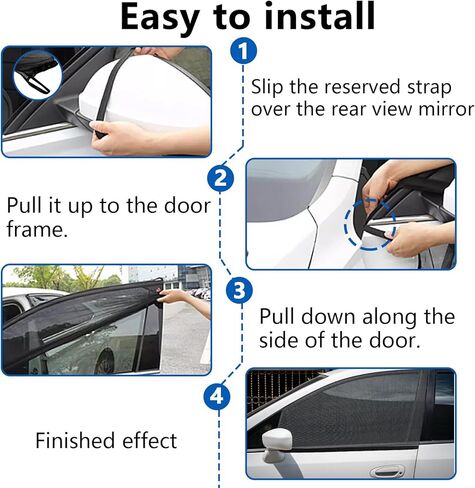 Easy to install

1

Slip the reserved strap over the rear view mirror

2

Pull it up to the door frame.

3

Pull down along the side of the door.

4

Finished effect