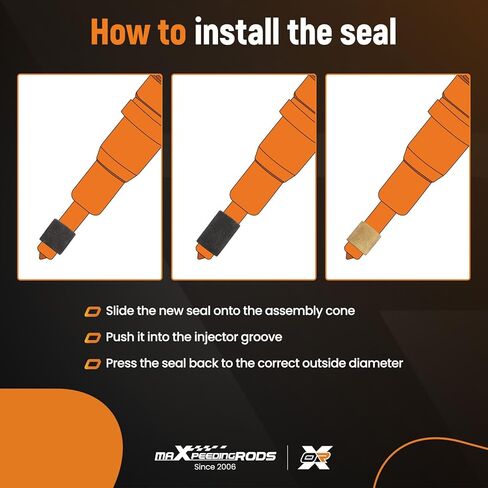 How to install the seal

Slide the new seal onto the assembly cone

Push it into the injector groove

Press the seal back to the correct outside diameter

maXpeedingRODS
Since 2006

OR