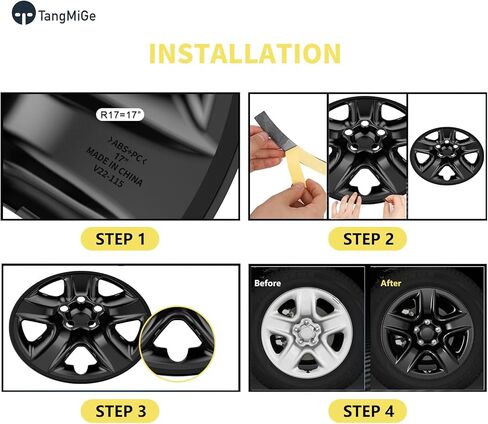 TangMiGe

INSTALLATION

R17=17"

>ABS+PC<
17"
MADE IN CHINA
V22-115

STEP 1

STEP 2

STEP 3

Before

After

STEP 4