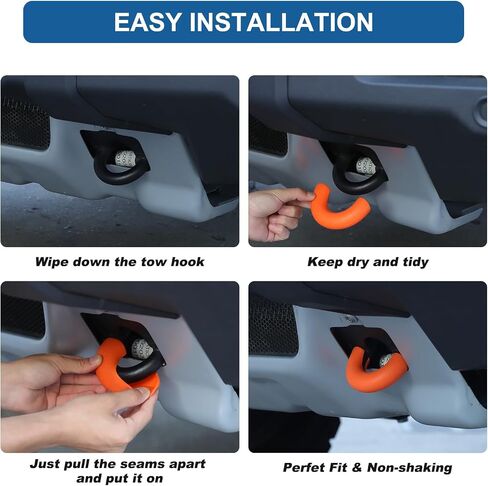 EASY INSTALLATION

Wipe down the tow hook

Keep dry and tidy

Just pull the seams apart and put it on

Perfet Fit & Non-shaking