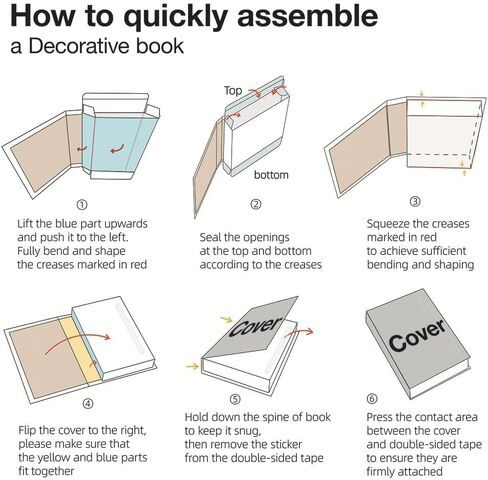 How to quickly assemble

a Decorative book

①

Lift the blue part upwards and push it to the left. Fully bend and shape the creases marked in red

Top

bottom

②

Seal the openings at the top and bottom according to the creases

③

Squeeze the creases marked in red to achieve sufficient bending and shaping

④

Flip the cover to the right, please make sure that the yellow and blue parts fit together

Cover

⑤

Hold down the spine of book to keep it snug, then remove the sticker from the double-sided tape

Cover

⑥

Press the contact area between the cover and double-sided tape to ensure they are firmly attached