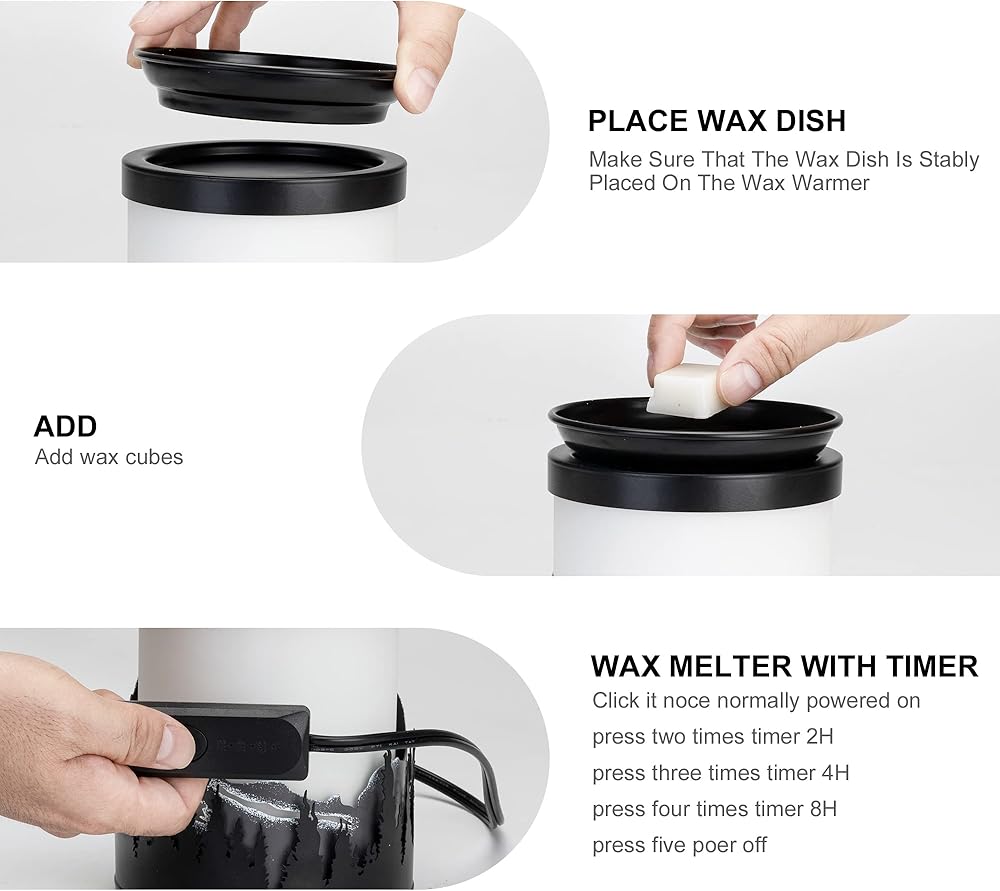 PLACE WAX DISH
Make Sure That The Wax Dish Is Stably Placed On The Wax Warmer

ADD
Add wax cubes

WAX MELTER WITH TIMER
Click it noce normally powered on
press two times timer 2H
press three times timer 4H
press four times timer 8H
press five poer off