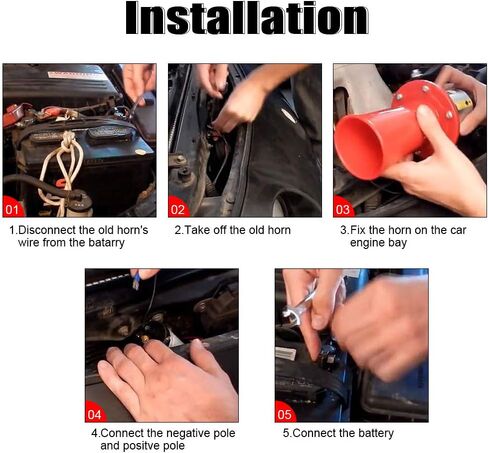 Installation

01

1.Disconnect the old horn's wire from the batarry

02

2.Take off the old horn

03

3.Fix the horn on the car engine bay

04

4.Connect the negative pole and positve pole

05

5.Connect the battery