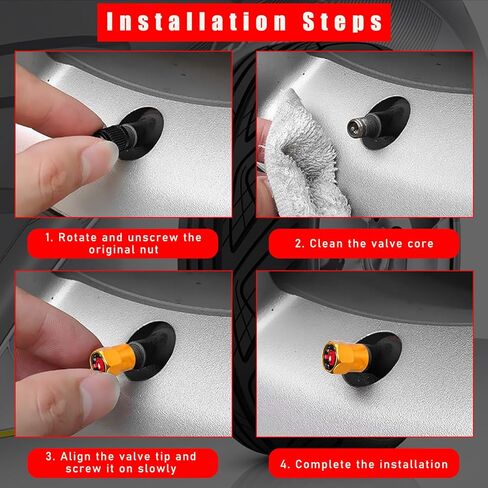 Installation Steps

1. Rotate and unscrew the original nut

2. Clean the valve core

3. Align the valve tip and screw it on slowly

4. Complete the installation