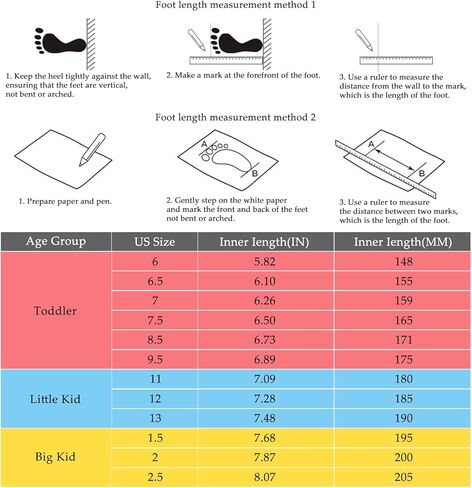 Foot length measurement method 1

1. Keep the heel tightly against the wall, ensuring that the feet are vertical, not bent or arched.

2. Make a mark at the forefront of the foot.

3. Use a ruler to measure the distance from the wall to the mark, which is the length of the foot.

Foot length measurement method 2

1. Prepare paper and pen.

A

B

2. Gently step on the white paper and mark the front and back of the feet not bent or arched.

A

B

3. Use a ruler to measure the distance between two marks, which is the length of the foot.

| Age Group | US Size | Inner Iength(IN) | Inner Iength(MM) |
|---|---|---|---|
| Toddler | 6 | 5.82 | 148 |
| | 6.5 | 6.10 | 155 |
| | 7 | 6.26 | 159 |
| | 7.5 | 6.50 | 165 |
| | 8.5 | 6.73 | 171 |
| | 9.5 | 6.89 | 175 |
| Little Kid | 11 | 7.09 | 180 |
| | 12 | 7.28 | 185 |
| | 13 | 7.48 | 190 |
| Big Kid | 1.5 | 7.68 | 195 |
| | 2 | 7.87 | 200 |
| | 2.5 | 8.07 | 205 |