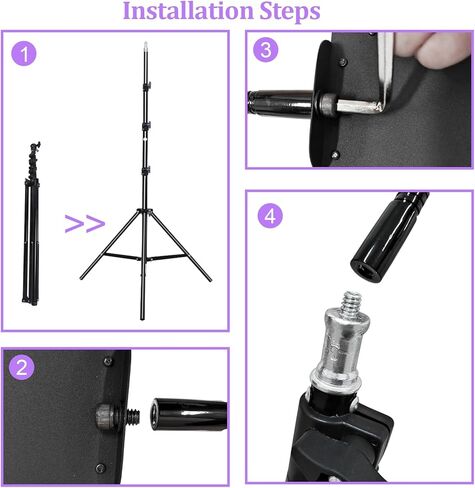 Installation Steps

1

>>

3

4

2