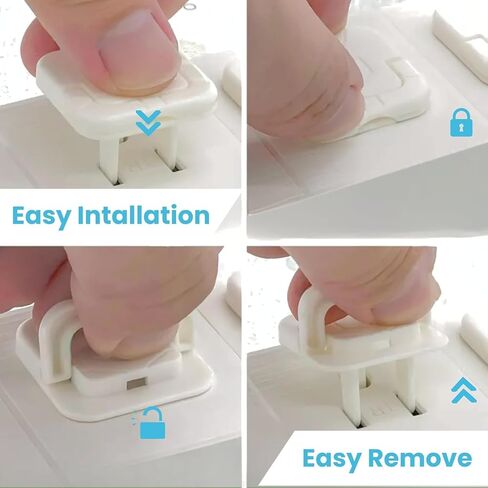 Easy Intallation

Easy Remove