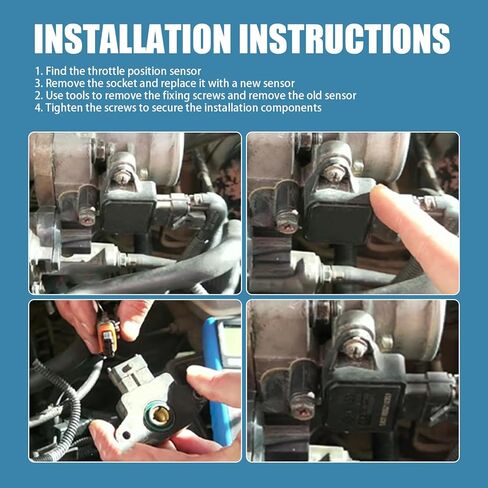 INSTALLATION INSTRUCTIONS

1. Find the throttle position sensor
3. Remove the socket and replace it with a new sensor
2. Use tools to remove the fixing screws and remove the old sensor
4. Tighten the screws to secure the installation components