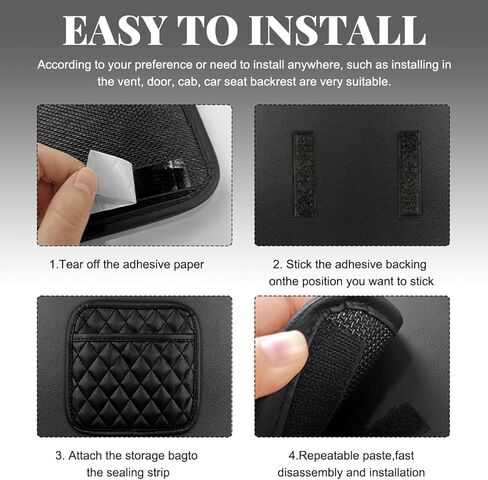 EASY TO INSTALL

According to your preference or need to install anywhere, such as installing in the vent, door, cab, car seat backrest are very suitable.

1.Tear off the adhesive paper

2. Stick the adhesive backing onthe position you want to stick

3. Attach the storage bagto the sealing strip

4.Repeatable paste,fast disassembly and installation