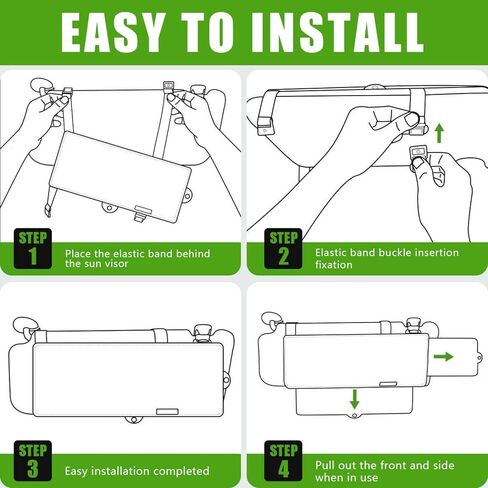 EASY TO INSTALL

STEP 1
Place the elastic band behind the sun visor

STEP 2
Elastic band buckle insertion fixation

STEP 3
Easy installation completed

STEP 4
Pull out the front and side when in use