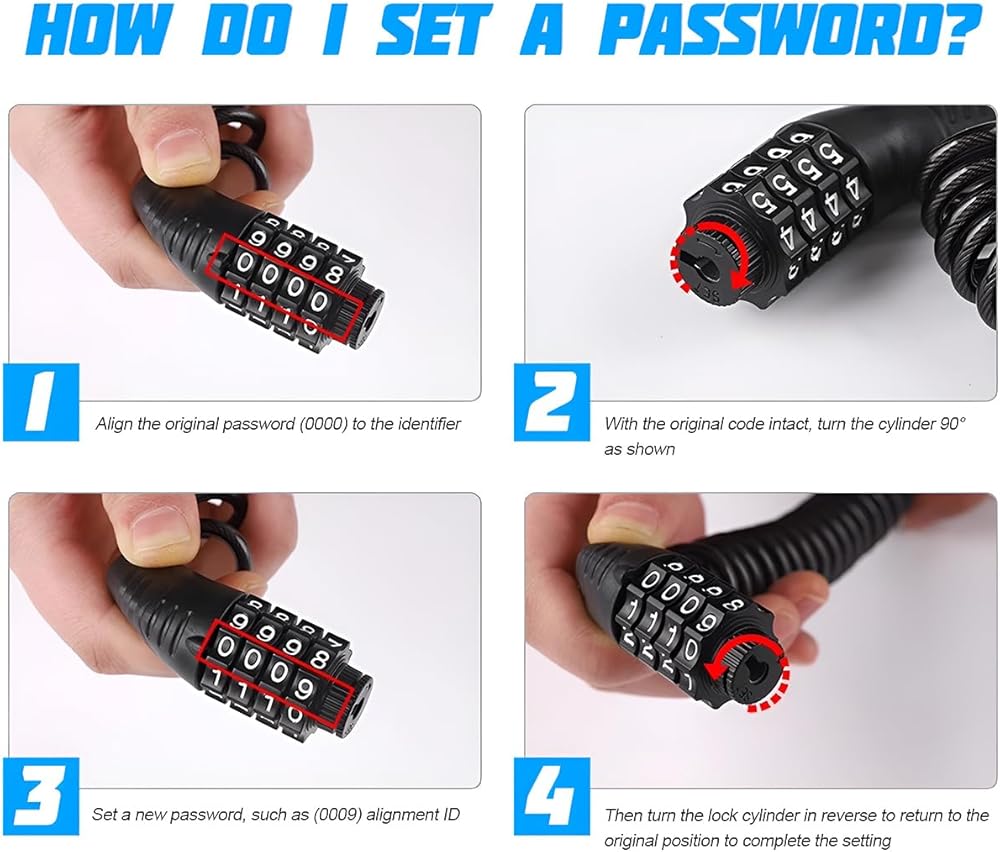 HOW DO I SET A PASSWORD?

1
Align the original password (0000) to the identifier

2
With the original code intact, turn the cylinder 90° as shown

3
Set a new password, such as (0009) alignment ID

4
Then turn the lock cylinder in reverse to return to the original position to complete the setting