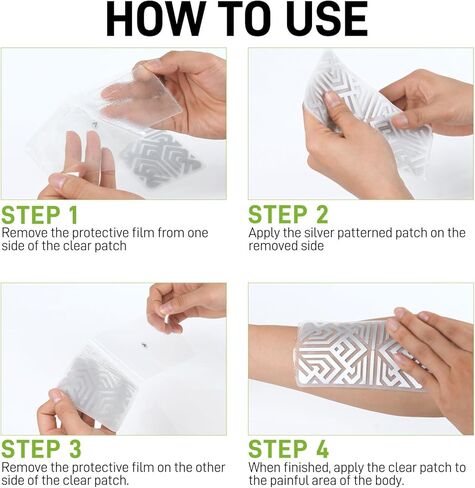 HOW TO USE

STEP 1
Remove the protective film from one side of the clear patch

STEP 2
Apply the silver patterned patch on the removed side

STEP 3
Remove the protective film on the other side of the clear patch.

STEP 4
When finished, apply the clear patch to the painful area of the body.