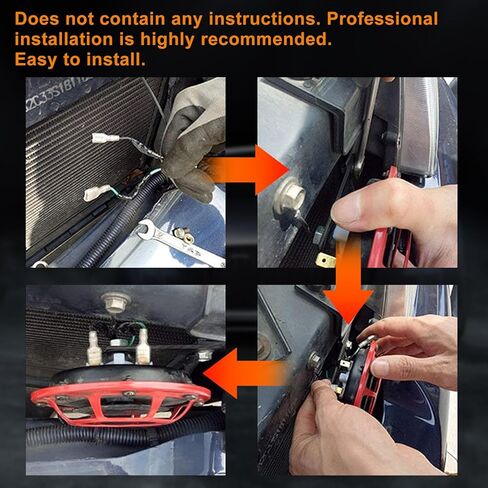 Does not contain any instructions. Professional installation is highly recommended.
Easy to install.