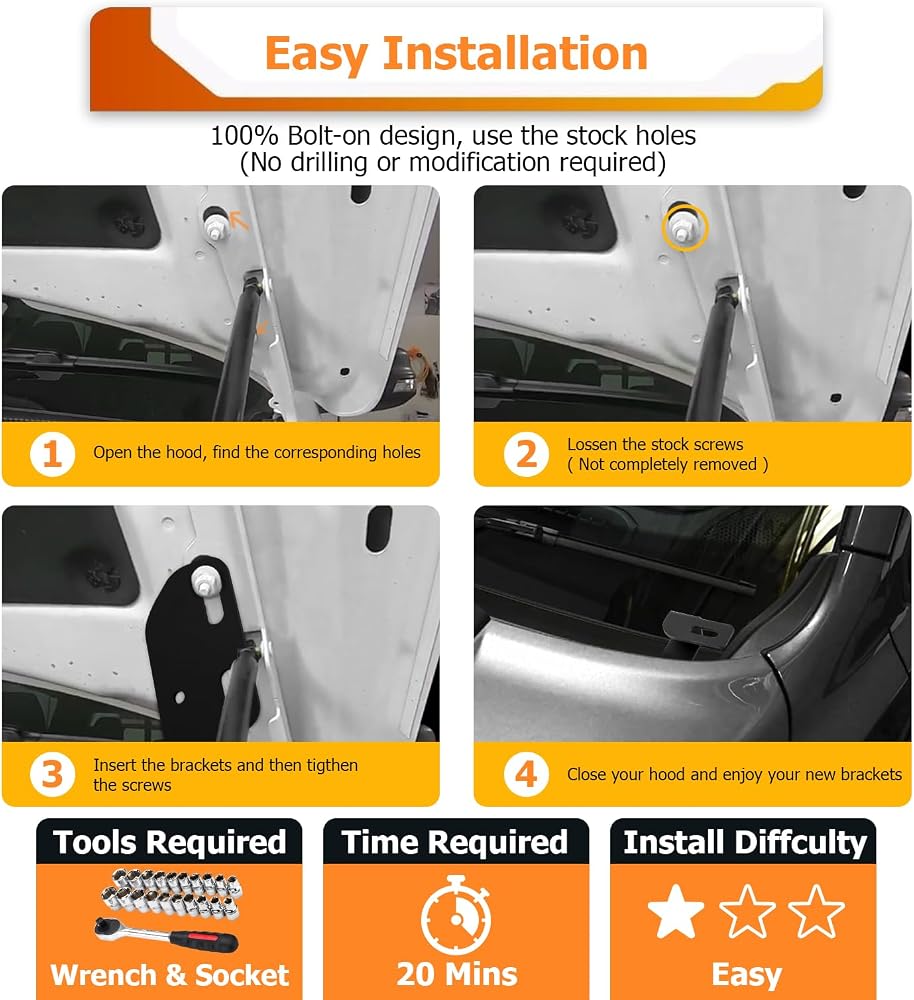 Easy Installation

100% Bolt-on design, use the stock holes
(No drilling or modification required)

1 Open the hood, find the corresponding holes

2 Lossen the stock screws
( Not completely removed )

3 Insert the brackets and then tigthen the screws

4 Close your hood and enjoy your new brackets

Tools Required
Wrench & Socket

Time Required
20 Mins

Install Diffculty
Easy