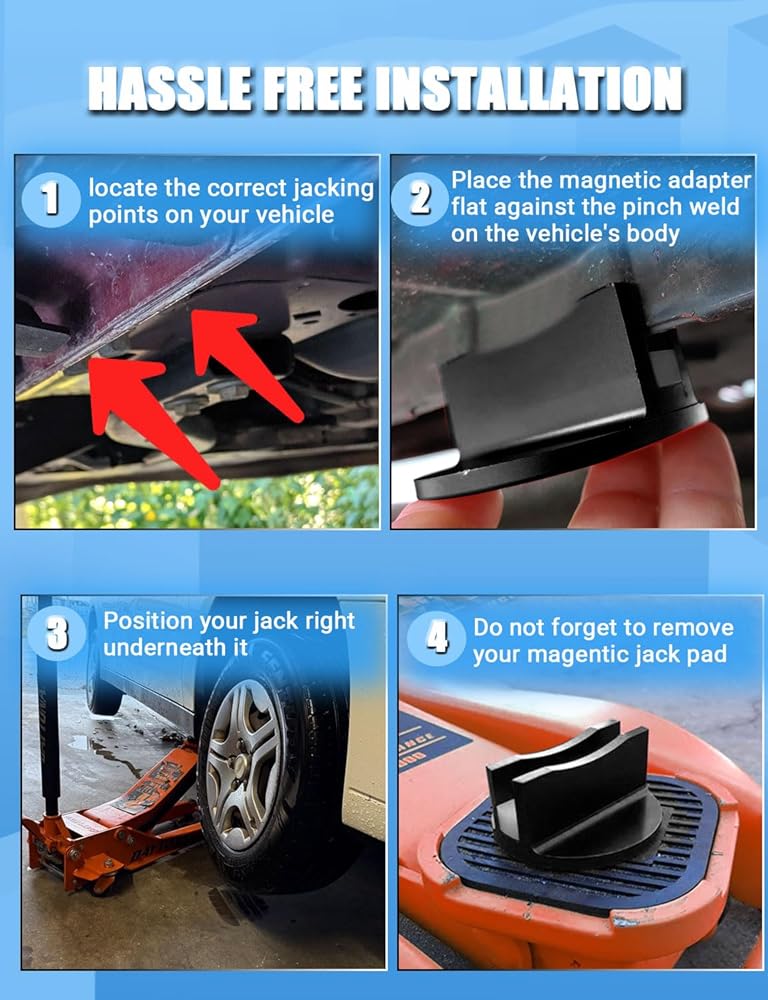 HASSLE FREE INSTALLATION

1 locate the correct jacking points on your vehicle

2 Place the magnetic adapter flat against the pinch weld on the vehicle's body

3 Position your jack right underneath it

4 Do not forget to remove your magentic jack pad