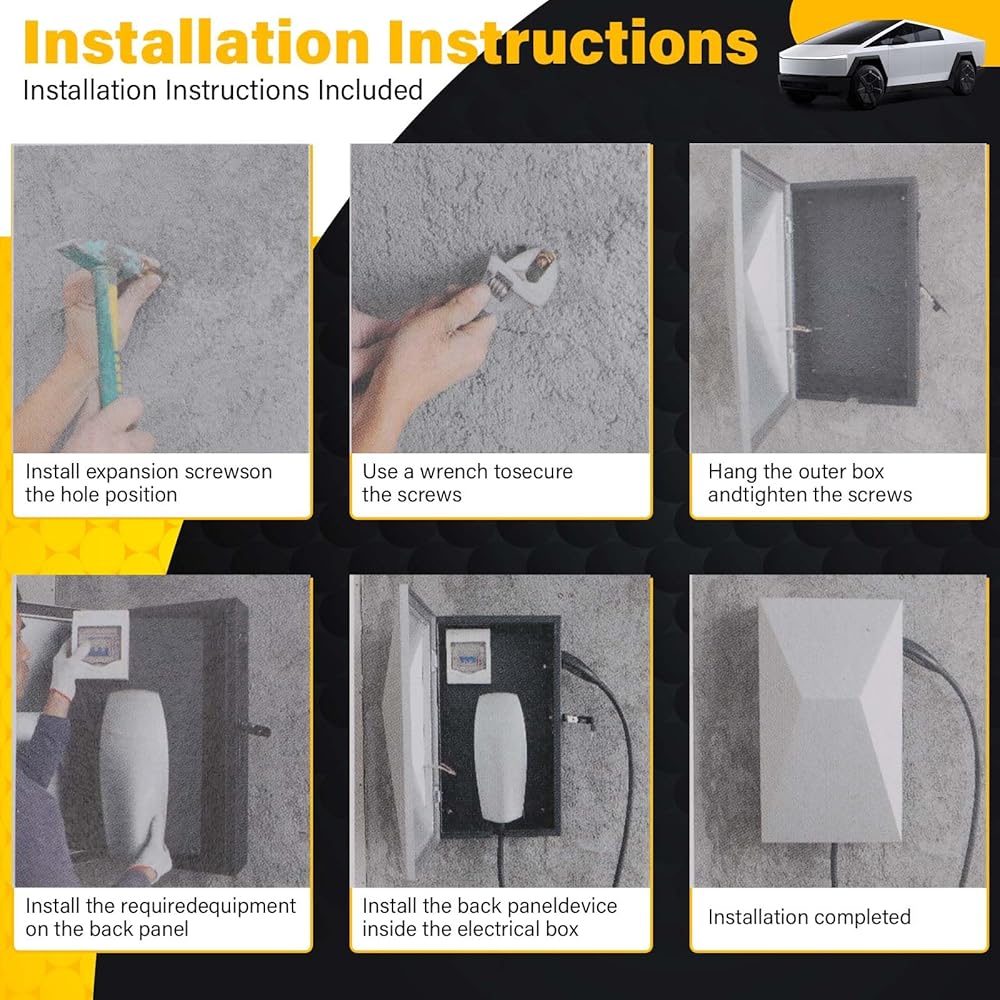 Installation Instructions
Installation Instructions Included

Install expansion screwson the hole position

Use a wrench tosecure the screws

Hang the outer box andtighten the screws

Install the requiredequipment on the back panel

Install the back paneldevice inside the electrical box

Installation completed