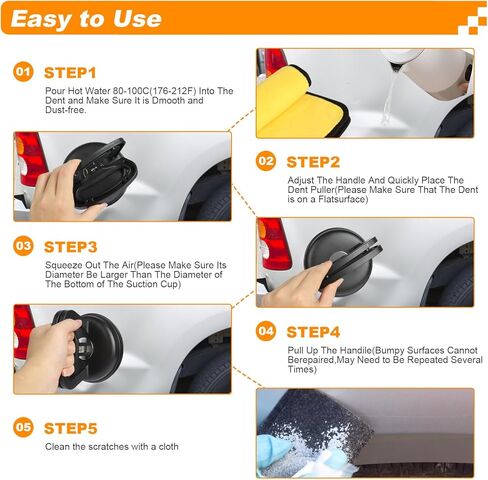 Easy to Use

01 STEP1
Pour Hot Water 80-100C(176-212F) Into The Dent and Make Sure It is Dmooth and Dust-free.

02 STEP2
Adjust The Handle And Quickly Place The Dent Puller(Please Make Sure That The Dent is on a Flatsurface)

03 STEP3
Squeeze Out The Air(Please Make Sure Its Diameter Be Larger Than The Diameter of The Bottom of The Suction Cup)

04 STEP4
Pull Up The Handile(Bumpy Surfaces Cannot Berepaired,May Need to Be Repeated Several Times)

05 STEP5
Clean the scratches with a cloth