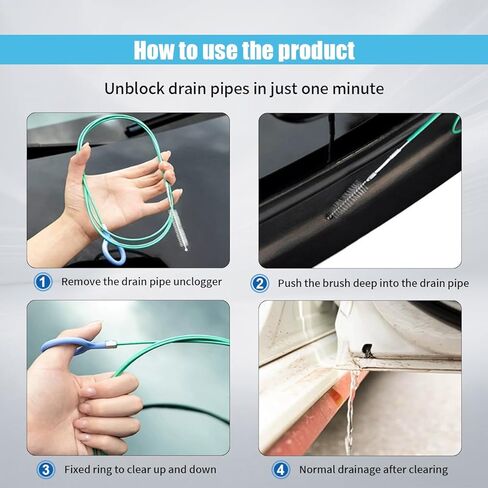 How to use the product

Unblock drain pipes in just one minute

1 Remove the drain pipe unclogger

2 Push the brush deep into the drain pipe

3 Fixed ring to clear up and down

4 Normal drainage after clearing