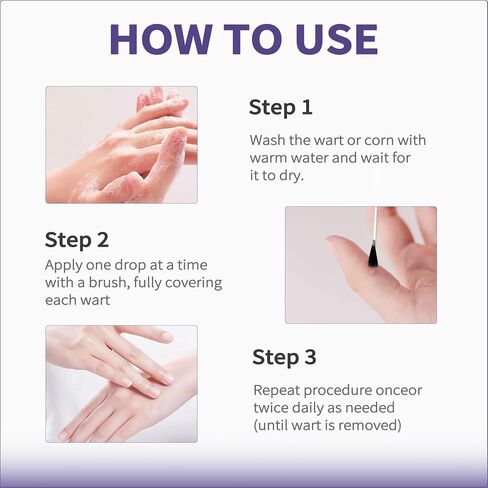 HOW TO USE

Step 1

Wash the wart or corn with warm water and wait for it to dry.

Step 2

Apply one drop at a time with a brush, fully covering each wart

Step 3

Repeat procedure onceor twice daily as needed (until wart is removed)