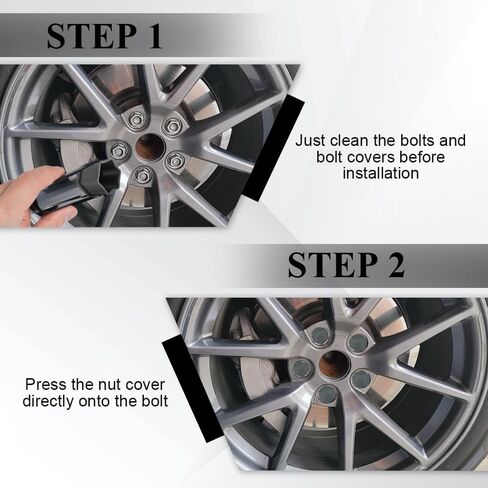 STEP 1

Just clean the bolts and bolt covers before installation

STEP 2

Press the nut cover directly onto the bolt