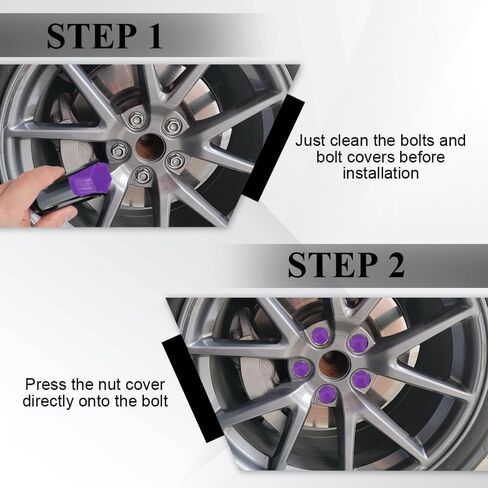 STEP 1

Just clean the bolts and bolt covers before installation

STEP 2

Press the nut cover directly onto the bolt