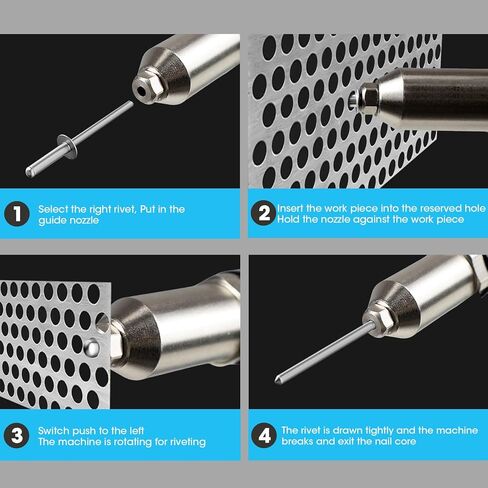 1 Select the right rivet, Put in the guide nozzle

2 Insert the work piece into the reserved hole
Hold the nozzle against the work piece

3 Switch push to the left
The machine is rotating for riveting

4 The rivet is drawn tightly and the machine breaks and exit the nail core