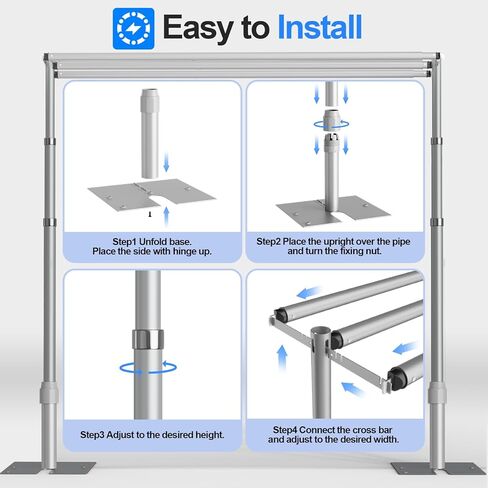 Easy to Install

Step1 Unfold base.
Place the side with hinge up.

Step2 Place the upright over the pipe and turn the fixing nut.

Step3 Adjust to the desired height.

Step4 Connect the cross bar and adjust to the desired width.