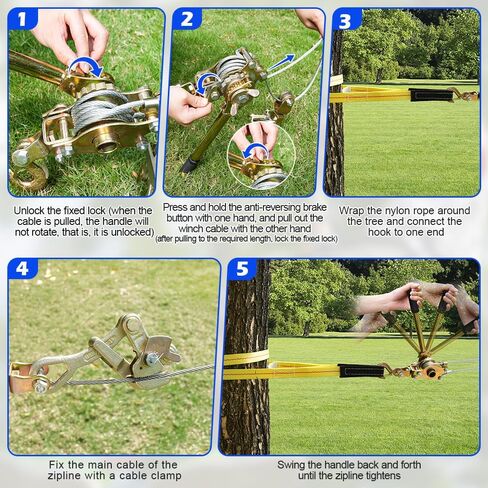 1

Unlock the fixed lock (when the cable is pulled, the handle will not rotate, that is, it is unlocked)

2

Press and hold the anti-reversing brake button with one hand, and pull out the winch cable with the other hand
(after pulling to the required length, lock the fixed lock)

3

Wrap the nylon rope around the tree and connect the hook to one end

4

Fix the main cable of the zipline with a cable clamp

5

Swing the handle back and forth until the zipline tightens